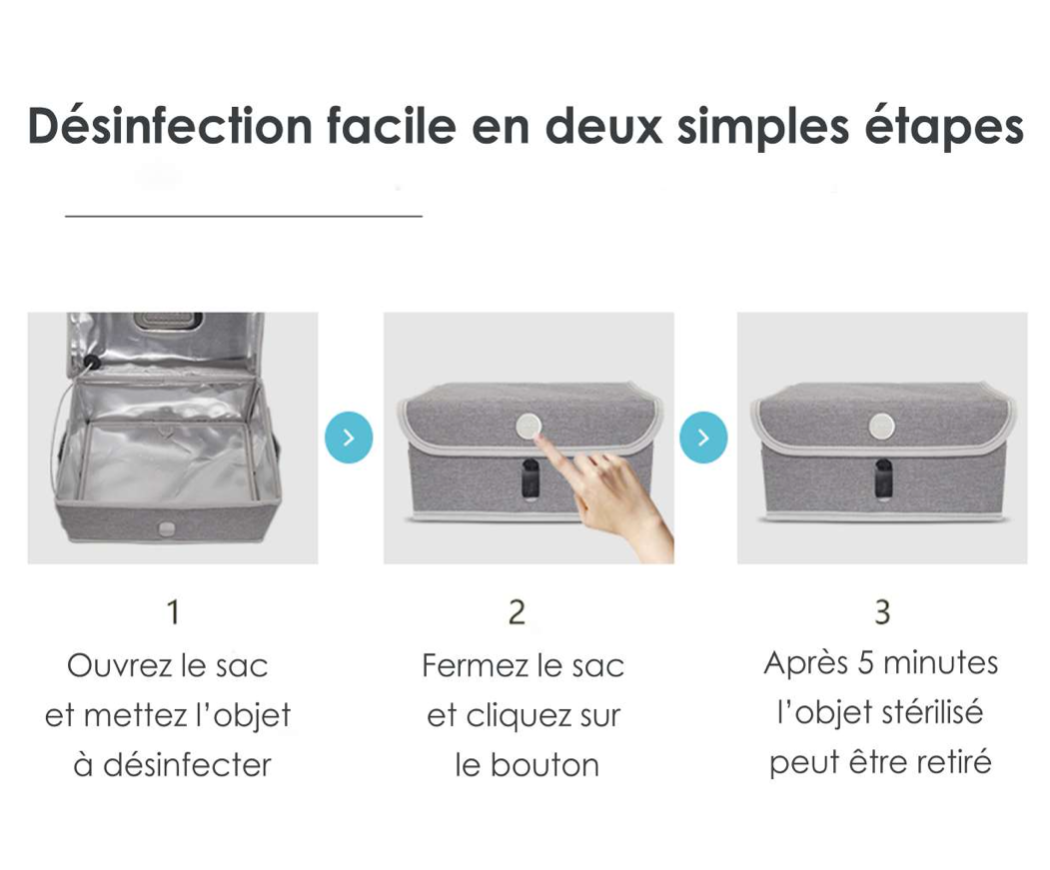 Désinfection facile en deux simples étapes

1
Ouvrez le sac et mettez l'objet à désinfecter

2
Fermez le sac et cliquez sur le bouton

3
Après 5 minutes l'objet stérilisé peut être retiré